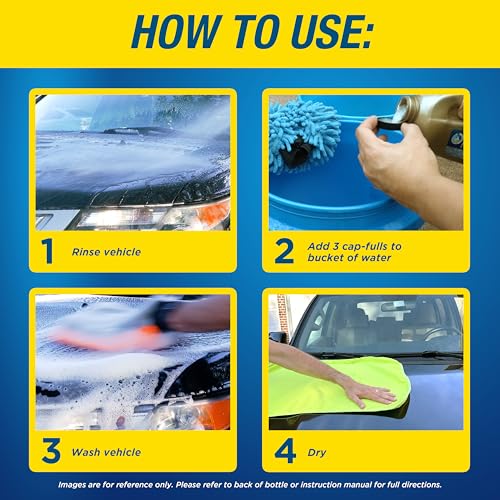 HOW TO USE:

1 Rinse vehicle

2 Add 3 cap-fulls to bucket of water

3 Wash vehicle

4 Dry

Images are for reference only. Please refer to back of bottle or instruction manual for full directions.