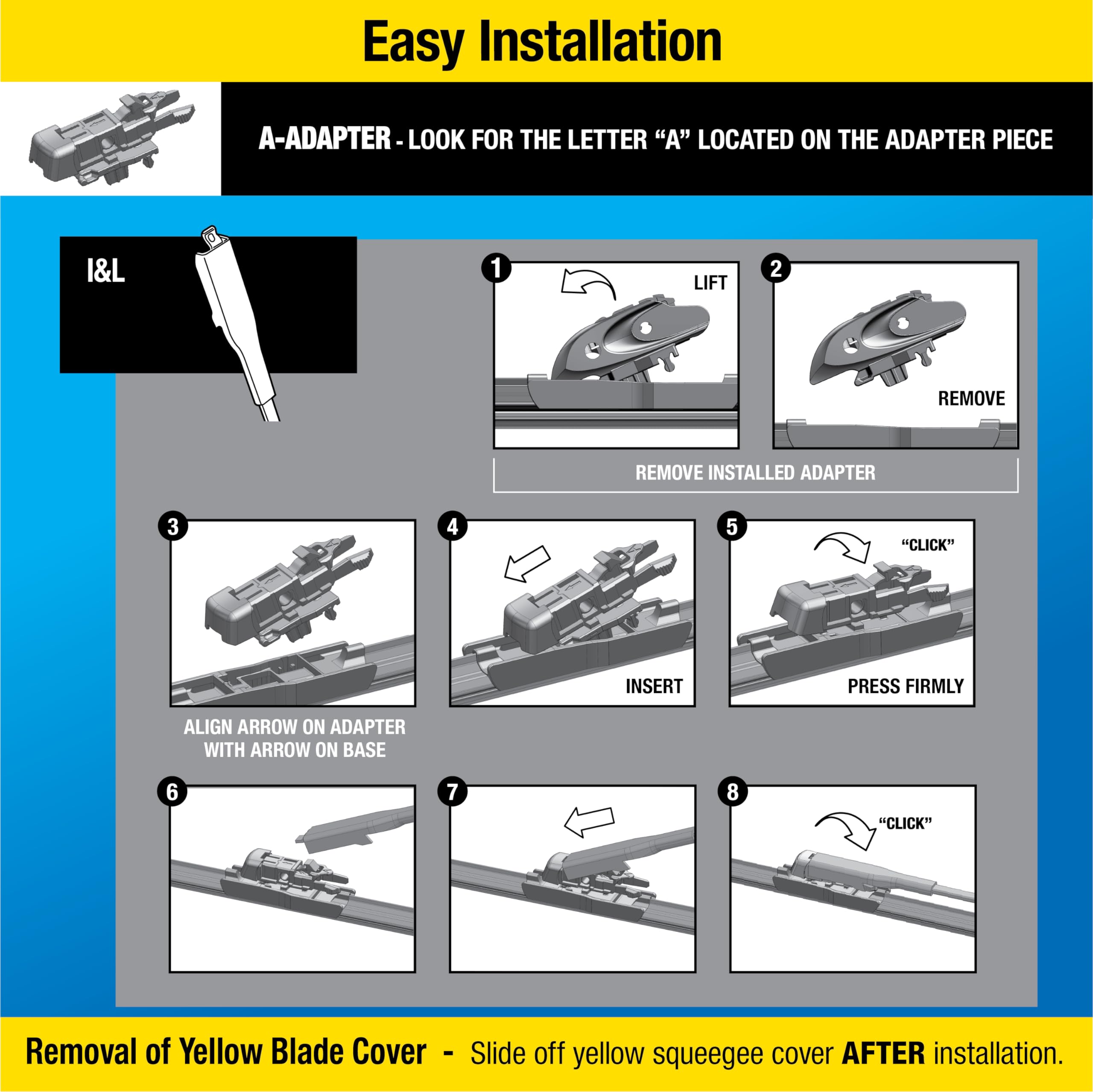 Easy Installation

A-ADAPTER - LOOK FOR THE LETTER “A” LOCATED ON THE ADAPTER PIECE

I&L

1
LIFT

2
REMOVE

REMOVE INSTALLED ADAPTER

3

ALIGN ARROW ON ADAPTER WITH ARROW ON BASE

4
INSERT

5
“CLICK”
PRESS FIRMLY

6

7

8
“CLICK”

Removal of Yellow Blade Cover - Slide off yellow squeegee cover AFTER installation.